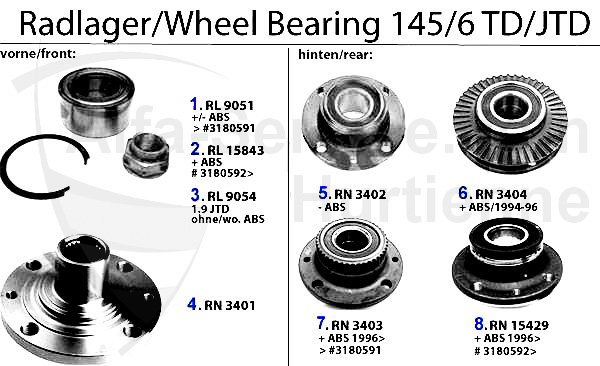 Radlager/Wheel Bearing 145/6 TD/JTD

vorne/front:

1. RL 9051
+/- ABS
> #3180591

2. RL 15843
+ ABS
# 3180592>

3. RL 9054
1.9 JTD
ohne/wo. ABS

4. RN 3401

hinten/rear:

5. RN 3402
- ABS

6. RN 3404
+ ABS/1994-96

7. RN 3403
+ ABS 1996>
> #3180591

8. RN 15429
+ ABS 1996>
# 3180592>

Alfa-Service.com
Hurtienne