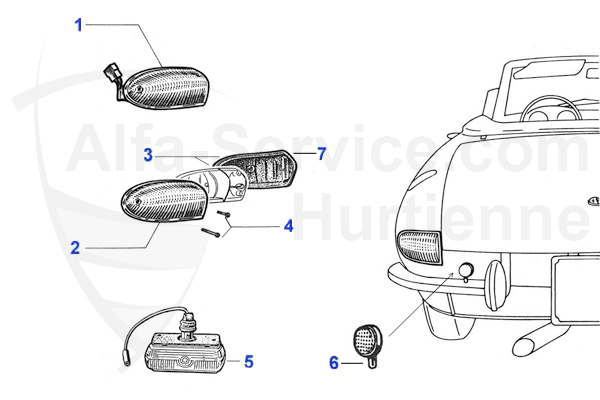 1
3
7
2
4
5
6
Alfa-Service.com
Hurtienne