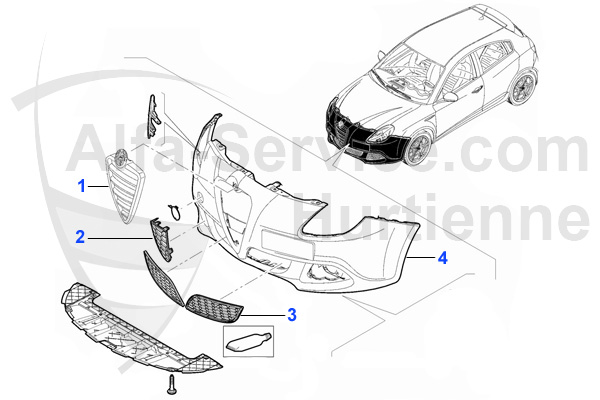 Alfa-Service.com
Hurtienne

1
2
3
4