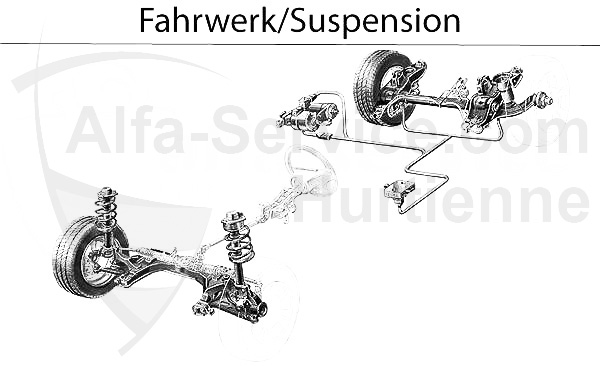 Fahrwerk/Suspension

Alfa-Service.com
Hurtienne