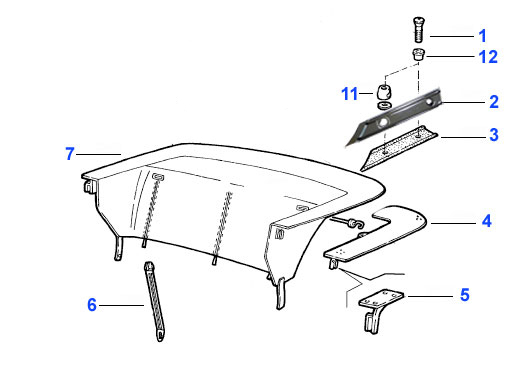 1
12
11
2
3
7
4
5
6