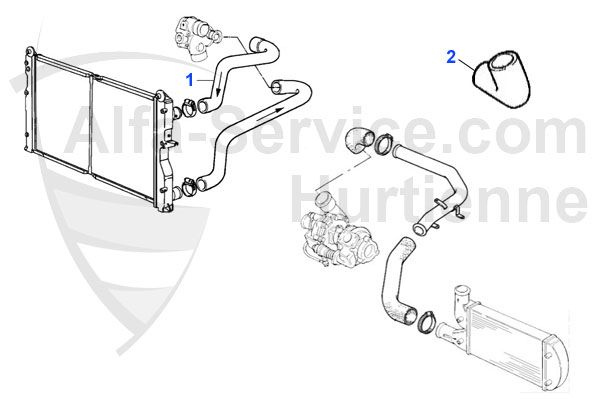 1

2

Alfa-Service.com
Hurtienne