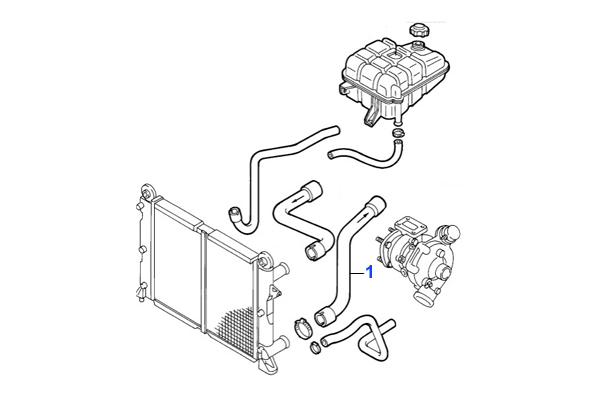 1