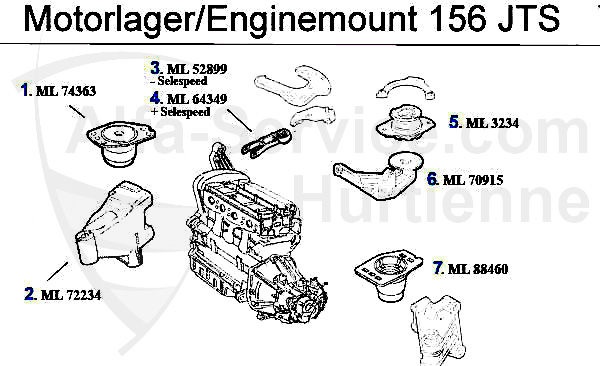 Motorlager/Enginemount 156 JTS

1. ML 74363

3. ML 52899
- Selespeed

4. ML 64349
+ Selespeed

5. ML 3234

6. ML 70915

2. ML 72234

7. ML 88460

Alfa-Service.com
Hurtienne