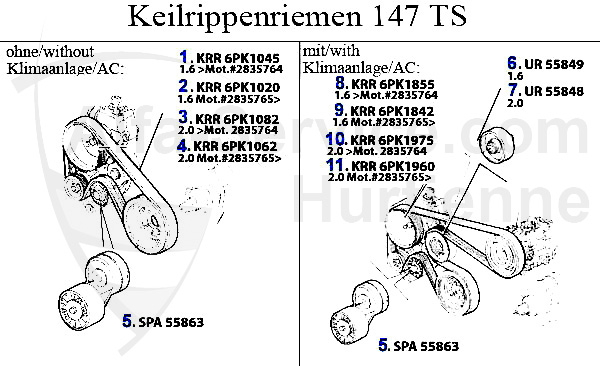 Keilrippenriemen 147 TS

ohne/without
Klimaanlage/AC:

1. KRR 6PK1045
1.6 >Mot.#2835764

2. KRR 6PK1020
1.6 Mot.#2835765>

3. KRR 6PK1082
2.0 >Mot. 2835764

4. KRR 6PK1062
2.0 Mot.#2835765>

5. SPA 55863

mit/with
Klimaanlage/AC:

8. KRR 6PK1855
1.6 >Mot.#2835764

9. KRR 6PK1842
1.6 Mot.#2835765>

10. KRR 6PK1975
2.0 >Mot. 2835764

11. KRR 6PK1960
2.0 Mot.#2835765>

6. UR 55849
1.6

7. UR 55848
2.0

5. SPA 55863

AlfaService.com
Hurtienne