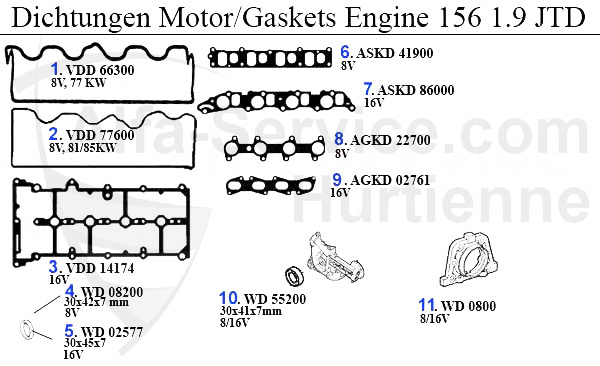 Dichtungen Motor/Gaskets Engine 156 1.9 JTD

1. VDD 66300
8V, 77 KW

2. VDD 77600
8V, 81/85KW

3. VDD 14174
16V

4. WD 08200
30x42x7 mm
8V

5. WD 02577
30x45x7
16V

6. ASKD 41900
8V

7. ASKD 86000
16V

8. AGKD 22700
8V

9. AGKD 02761
16V

10. WD 55200
30x41x7mm
8/16V

11. WD 0800
8/16V

Alfa-Service.com
Hurtienne