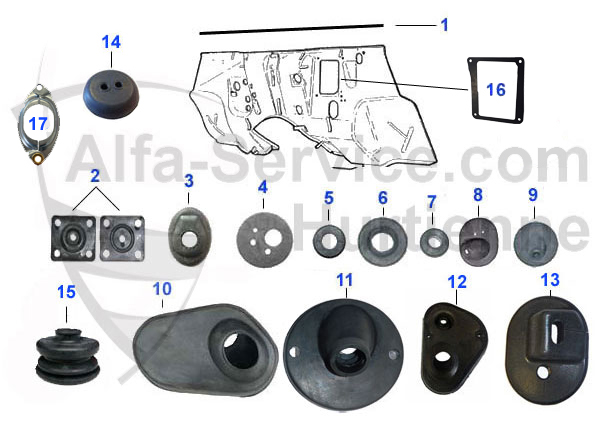 1
14
16
17
Alfa-Service.com
Hurtienne
2
3
4
5
6
7
8
9
15
10
11
12
13